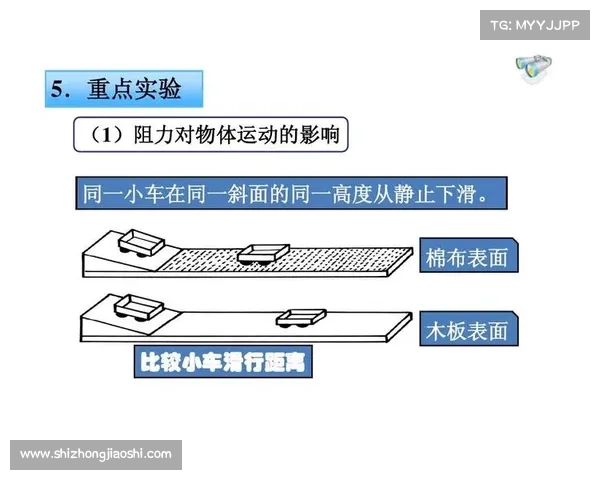 TG: MYYJJPP

5. 重点实验

（1）阻力对物体运动的影响

同一小车在同一斜面的同一高度从静止下滑。

棉布表面

木板表面

比较小车滑行距离

www.shizhongjiaoshi.com